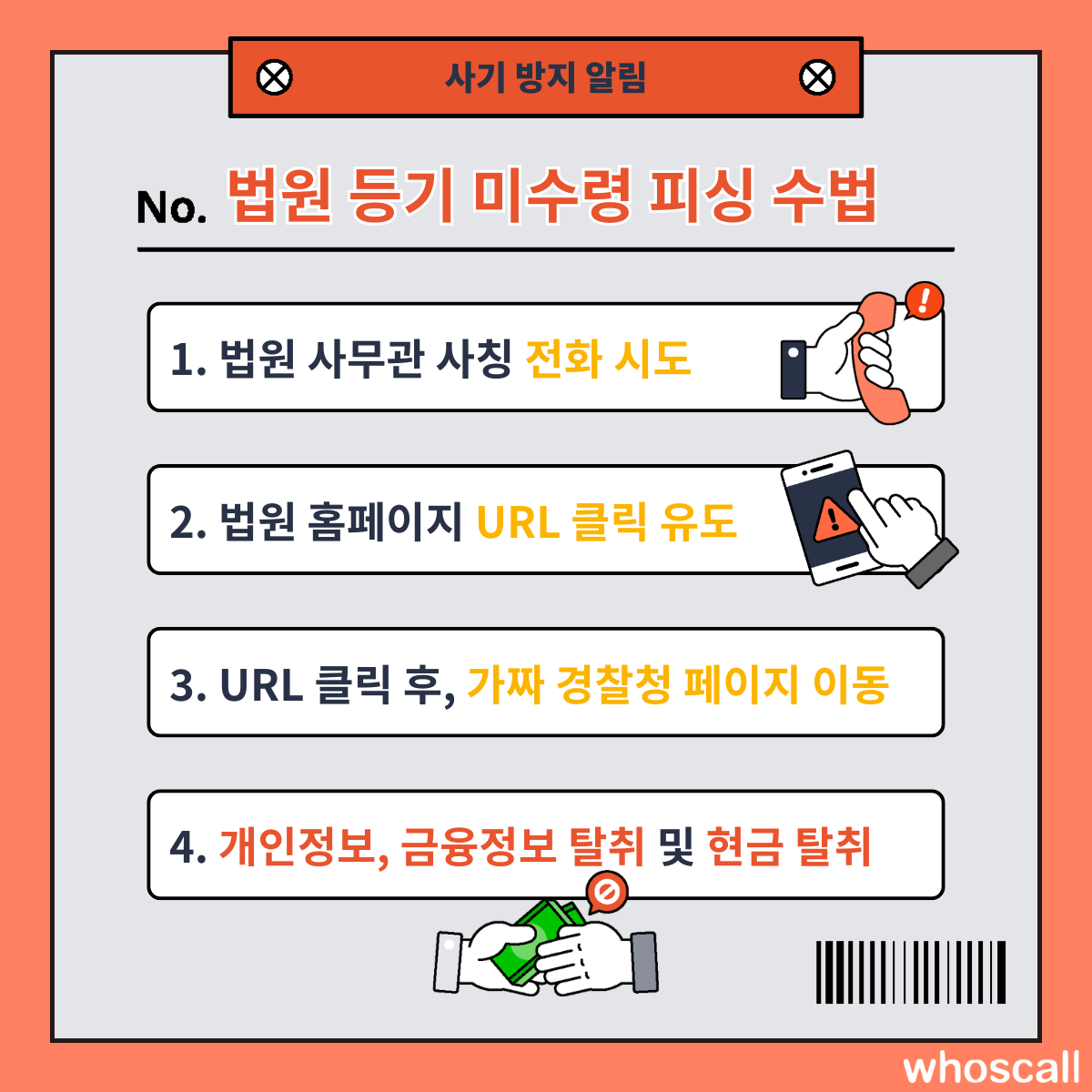 사기 방지 알림

No. 법원 등기 미수령 피싱 수법

1. 법원 사무관 사칭 전화 시도

2. 법원 홈페이지 URL 클릭 유도

3. URL 클릭 후, 가짜 경찰청 페이지 이동

4. 개인정보, 금융정보 탈취 및 현금 탈취

whoscall